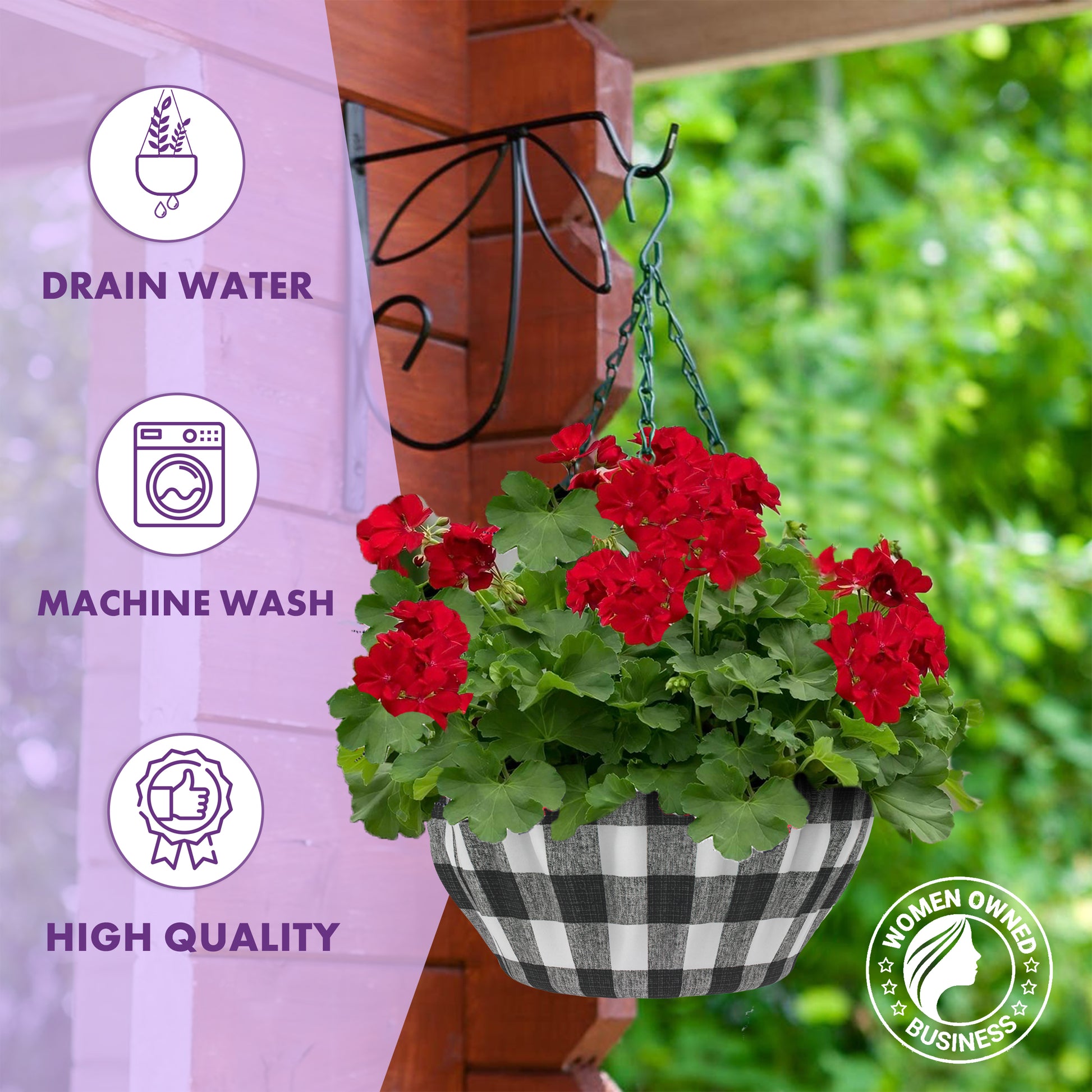 DRAIN WATER

MACHINE WASH

HIGH QUALITY

WOMEN OWNED
BUSINESS